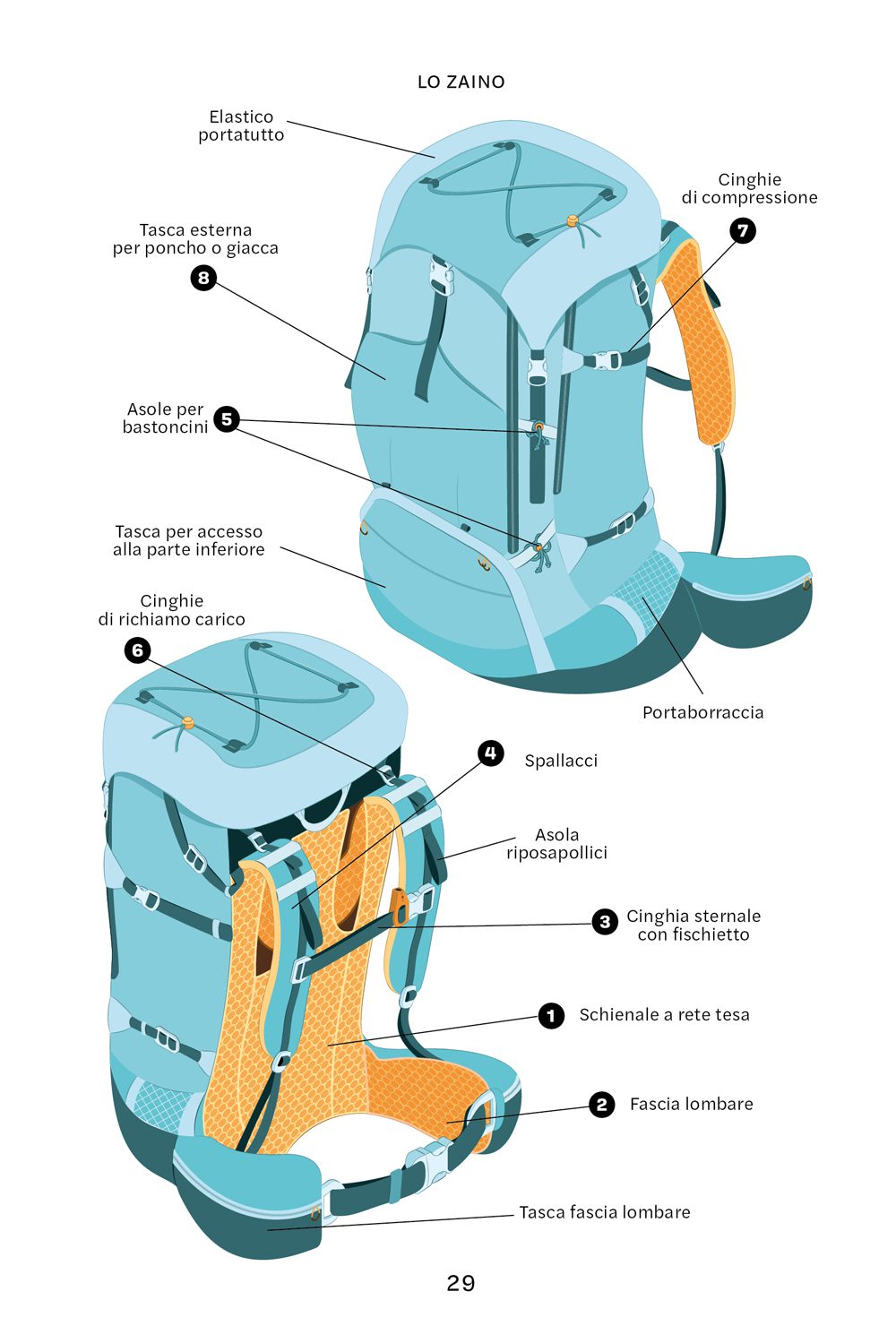 LO ZAINO

Elastico portatutto

Cinghie di compressione

7

Tasca esterna per poncho o giacca

8

Asole per bastoncini

5

Tasca per accesso alla parte inferiore

Cinghie di richiamo carico

6

Portaborraccia

4

Spallacci

Asola riposapollici

3

Cinghia sternale con fischietto

1

Schienale a rete tesa

2

Fascia lombare

Tasca fascia lombare

29